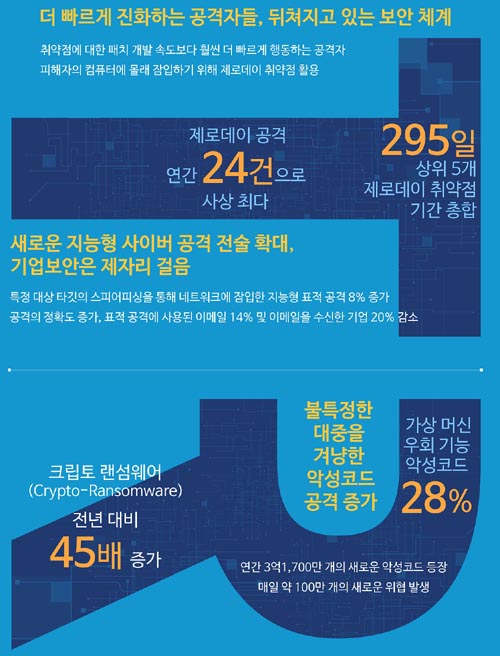 더 빠르게 진화하는 공격자들, 뒤쳐지고 있는 보안 체계

취약점에 대한 패치 개발 속도보다 훨씬 더 빠르게 행동하는 공격자
피해자의 컴퓨터에 몰래 잠입하기 위해 제로데이 취약점 활용

제로데이 공격
연간 24건으로
사상 최다

295일
상위 5개
제로데이 취약점
기간 총합

새로운 지능형 사이버 공격 전술 확대,
기업보안은 제자리 걸음

특정 대상 타깃의 스피어피싱을 통해 네트워크에 잠입한 지능형 표적 공격 8% 증가
공격의 정확도 증가, 표적 공격에 사용된 이메일 14% 및 이메일을 수신한 기업 20% 감소

크립토 랜섬웨어
(Crypto-Ransomware)
전년 대비
45배 증가

불특정한
대중을
겨냥한
악성코드
공격 증가

가상 머신
우회 기능
악성코드
28%

연간 3억1,700만 개의 새로운 악성코드 등장
매일 약 100만 개의 새로운 위협 발생