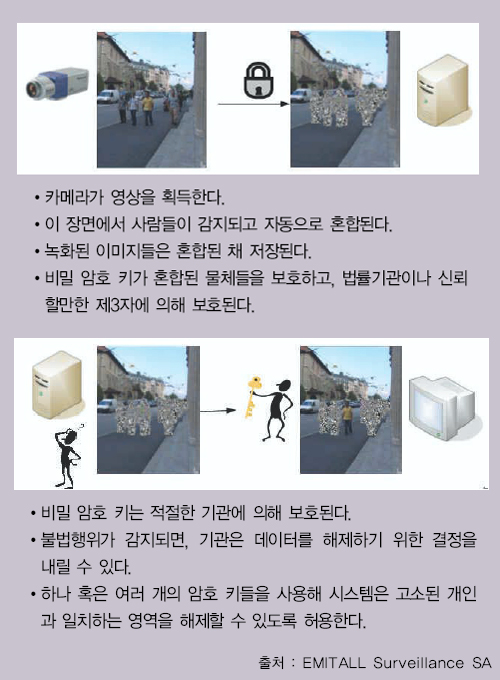 • 카메라가 영상을 획득한다.
• 이 장면에서 사람들이 감지되고 자동으로 혼합된다.
• 녹화된 이미지들은 혼합된 채 저장된다.
• 비밀 암호 키가 혼합된 물체들을 보호하고, 법률기관이나 신뢰할만한 제3자에 의해 보호된다.

• 비밀 암호 키는 적절한 기관에 의해 보호된다.
• 불법행위가 감지되면, 기관은 데이터를 해제하기 위한 결정을 내릴 수 있다.
• 하나 혹은 여러 개의 암호 키들을 사용해 시스템은 고소된 개인과 일치하는 영역을 해제할 수 있도록 허용한다.

출처 : EMITALL Surveillance SA