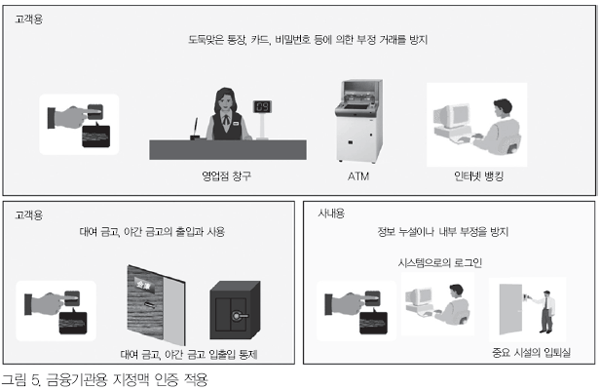 고객용

도둑맞은 통장, 카드, 비밀번호 등에 의한 부정 거래를 방지

09

영업점 창구

ATM

인터넷 뱅킹

고객용

대여 금고, 야간 금고의 출입과 사용

金庫

대여 금고, 야간 금고 입출입 통제

사내용

정보 누설이나 내부 부정을 방지

시스템으로의 로그인

중요 시설의 입퇴실

그림 5. 금융기관용 지정맥 인증 적용