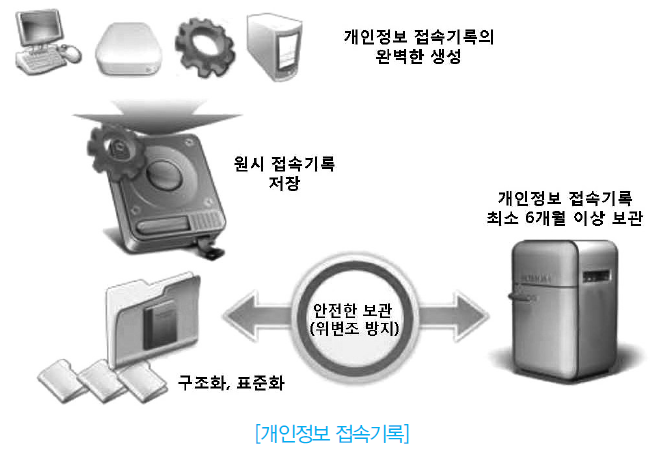 개인정보 접속기록의
완벽한 생성

원시 접속기록
저장

개인정보 접속기록
최소 6개월 이상 보관

안전한 보관
(위변조 방지)

구조화, 표준화

[개인정보 접속기록]