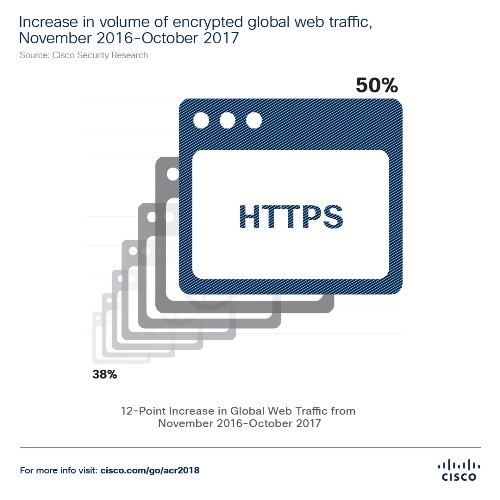 Increase in volume of encrypted global web traffic, November 2016-October 2017

Source: Cisco Security Research

50%

HTTPS

38%

12-Point Increase in Global Web Traffic from November 2016-October 2017

For more info visit: cisco.com/go/acr2018

CISCO