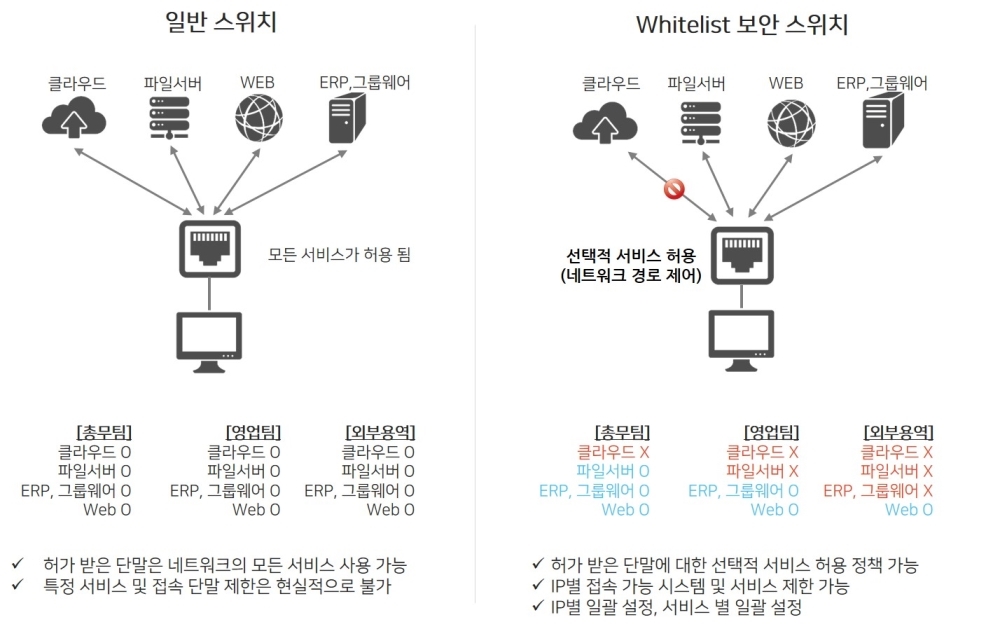 일반 스위치

클라우드 파일서버 WEB ERP,그룹웨어

모든 서비스가 허용 됨

[총무팀]
클라우드 O
파일서버 O
ERP, 그룹웨어 O
Web O

[영업팀]
클라우드 O
파일서버 O
ERP, 그룹웨어 O
Web O

[외부용역]
클라우드 O
파일서버 O
ERP, 그룹웨어 O
Web O

✓ 허가 받은 단말은 네트워크의 모든 서비스 사용 가능
✓ 특정 서비스 및 접속 단말 제한은 현실적으로 불가

Whitelist 보안 스위치

클라우드 파일서버 WEB ERP,그룹웨어

선택적 서비스 허용
(네트워크 경로 제어)

[총무팀]
클라우드 X
파일서버 O
ERP, 그룹웨어 O
Web O

[영업팀]
클라우드 X
파일서버 X
ERP, 그룹웨어 O
Web O

[외부용역]
클라우드 X
파일서버 X
ERP, 그룹웨어 X
Web O

✓ 허가 받은 단말에 대한 선택적 서비스 허용 정책 가능
✓ IP별 접속 가능 시스템 및 서비스 제한 가능
✓ IP별 일괄 설정, 서비스 별 일괄 설정