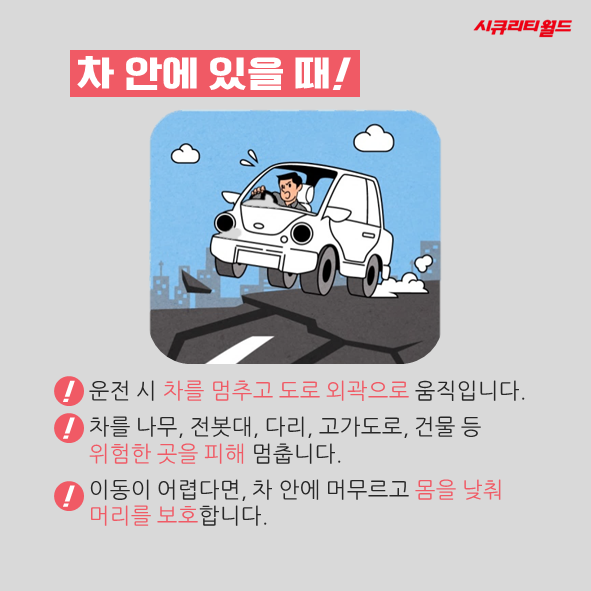 시큐리티월드

차 안에 있을 때!

! 운전 시 차를 멈추고 도로 외곽으로 움직입니다.

! 차를 나무, 전봇대, 다리, 고가도로, 건물 등 위험한 곳을 피해 멈춥니다.

! 이동이 어렵다면, 차 안에 머무르고 몸을 낮춰 머리를 보호합니다.