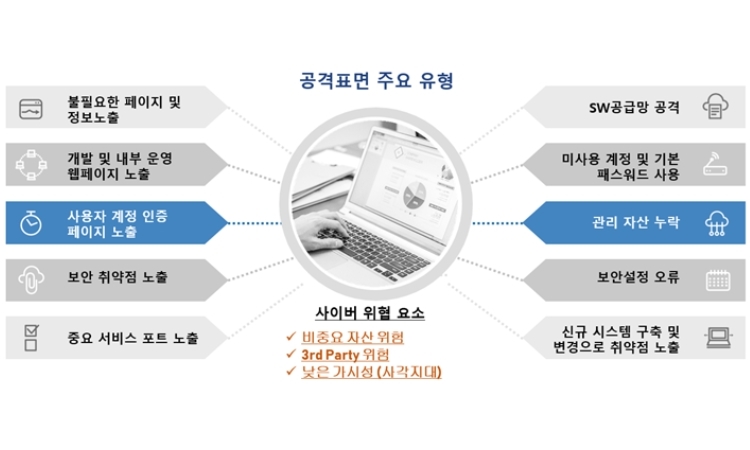 공격표면 주요 유형

불필요한 페이지 및 정보노출

개발 및 내부 운영 웹페이지 노출

사용자 계정 인증 페이지 노출

보안 취약점 노출

중요 서비스 포트 노출

SW공급망 공격

미사용 계정 및 기본 패스워드 사용

관리 자산 누락

보안설정 오류

신규 시스템 구축 및 변경으로 취약점 노출

사이버 위협 요소
✓ 비중요 자산 위험
✓ 3rd Party 위험
✓ 낮은 가시성 (사각지대)